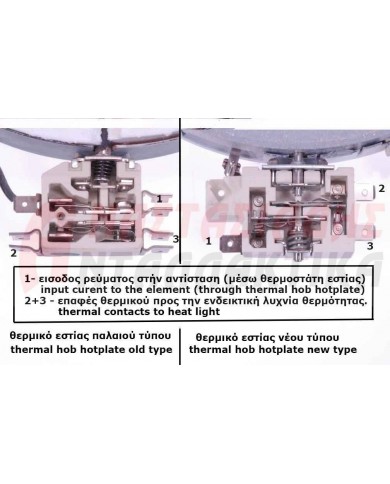 1

3

2

2

1

3

1- εισοδος ρεύματος στήν αντίσταση (μέσω θερμοστάτη εστίας)
input curent to the element (through thermal hob hotplate)
2+3 - επαφές θερμικού προς την ενδεικτική λυχνία θερμότητας.
thermal contacts to heat light

θερμικό εστίας παλαιού τύπου
thermal hob hotplate old type

θερμικό εστίας νέου τύπου
thermal hob hotplate new type