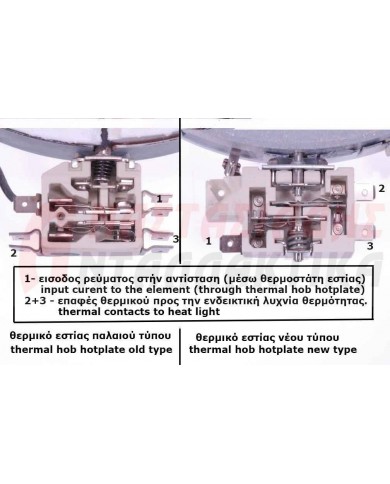 1

3

2

2

1

3

1- εισοδος ρεύματος στήν αντίσταση (μέσω θερμοστάτη εστίας)
input curent to the element (through thermal hob hotplate)
2+3 - επαφές θερμικού προς την ενδεικτική λυχνία θερμότητας.
thermal contacts to heat light

θερμικό εστίας παλαιού τύπου
thermal hob hotplate old type

θερμικό εστίας νέου τύπου
thermal hob hotplate new type